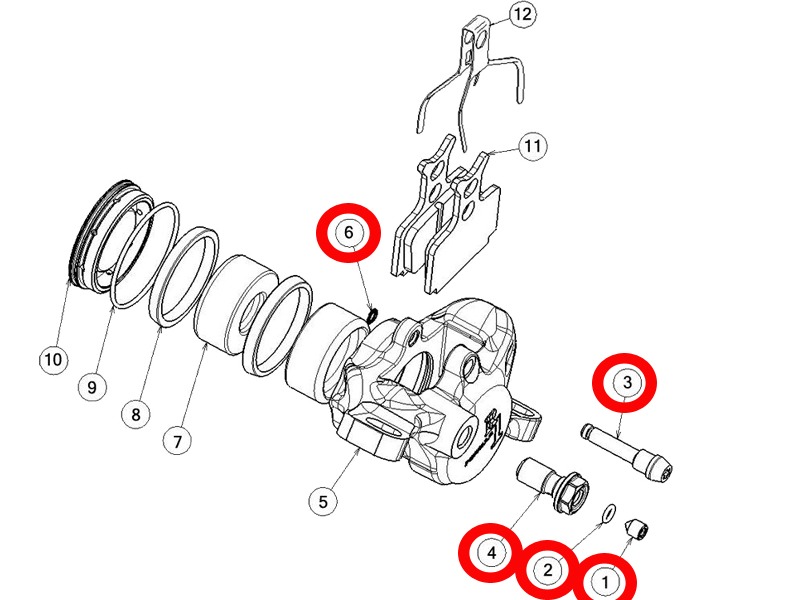 12
11
6
10
9
8
7
5
3
4
2
1